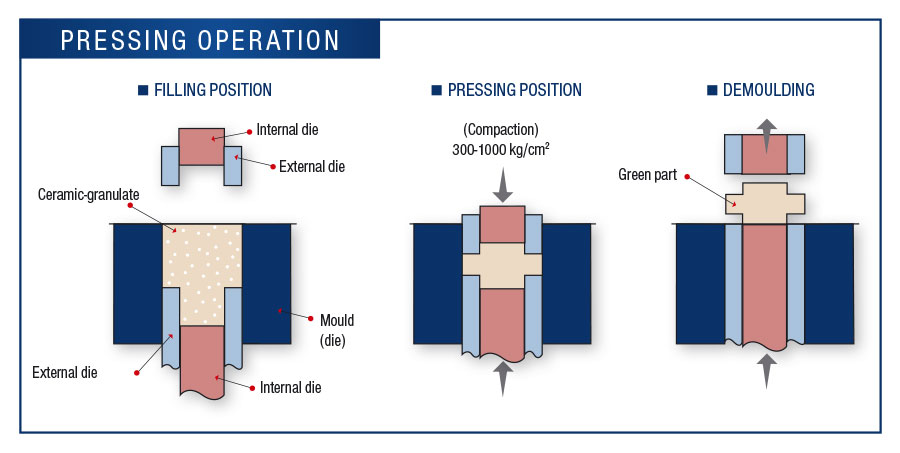 PRESSING OPERATION

■ FILLING POSITION

Internal die

External die

Ceramic-granulate

Mould (die)

External die

Internal die

■ PRESSING POSITION

(Compaction) 300-1000 kg/cm$^2$

■ DEMOULDING

Green part